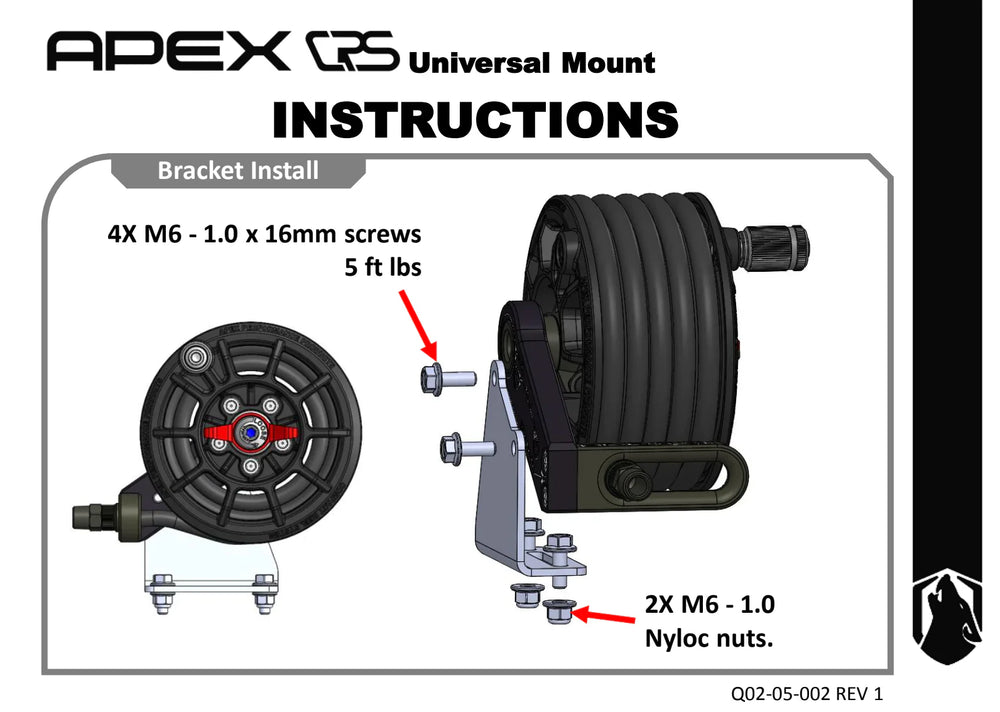 APEX CRS Universal Mount

INSTRUCTIONS

Bracket Install

4X M6 - 1.0 x 16mm screws
5 ft lbs

2X M6 - 1.0
Nyloc nuts.

Q02-05-002 REV 1